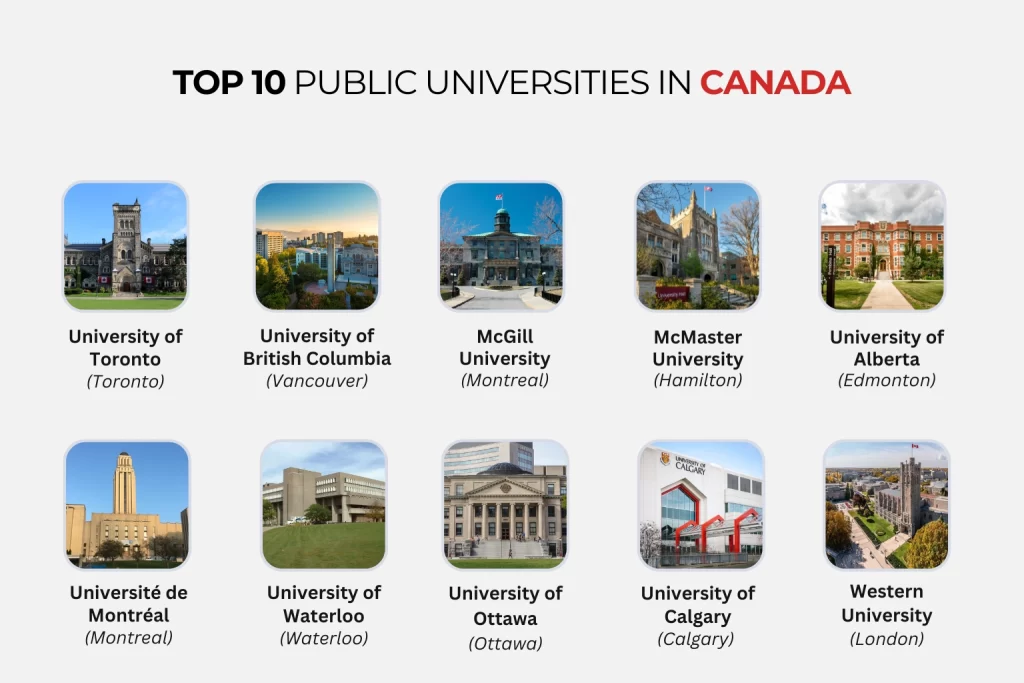 TOP 10 PUBLIC UNIVERSITIES IN CANADA

University of Toronto
(Toronto)

University of British Columbia
(Vancouver)

McGill University
(Montreal)

McMaster University
(Hamilton)

University of Alberta
(Edmonton)

Université de Montréal
(Montreal)

University of Waterloo
(Waterloo)

University of Ottawa
(Ottawa)

UNIVERSITY OF CALGARY

University of Calgary
(Calgary)

Western University
(London)